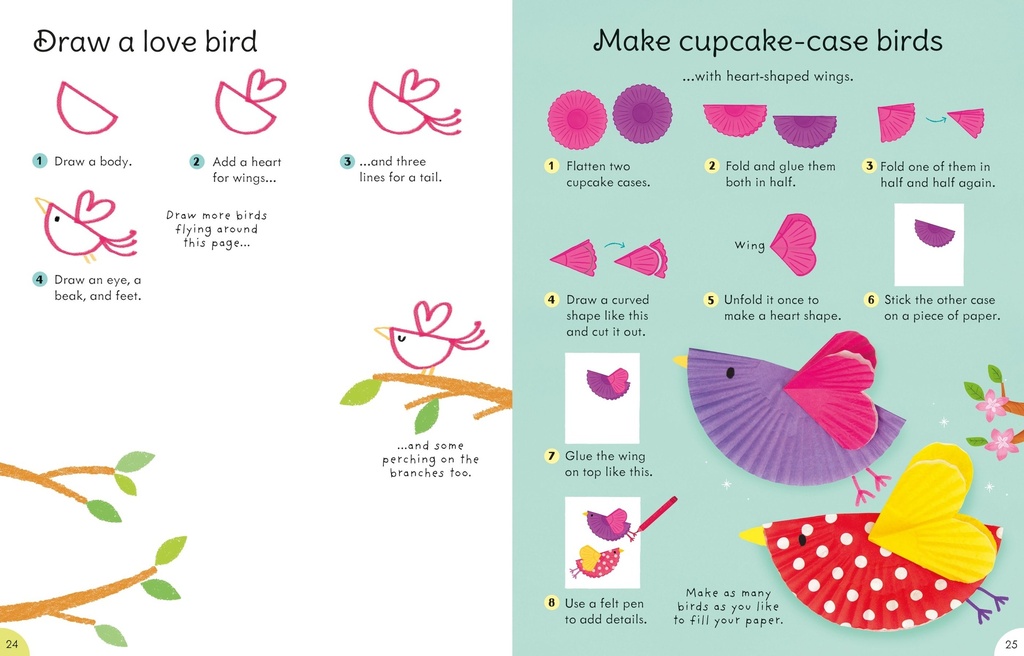 Draw a love bird

1 Draw a body.

2 Add a heart for wings...

3 ...and three lines for a tail.

4 Draw an eye, a beak, and feet.

Draw more birds flying around this page...

...and some perching on the branches too.

24

Make cupcake-case birds

...with heart-shaped wings.

1 Flatten two cupcake cases.

2 Fold and glue them both in half.

3 Fold one of them in half and half again.

Wing

4 Draw a curved shape like this and cut it out.

5 Unfold it once to make a heart shape.

6 Stick the other case on a piece of paper.

7 Glue the wing on top like this.

8 Use a felt pen to add details.

Make as many birds as you like to fill your paper.

25